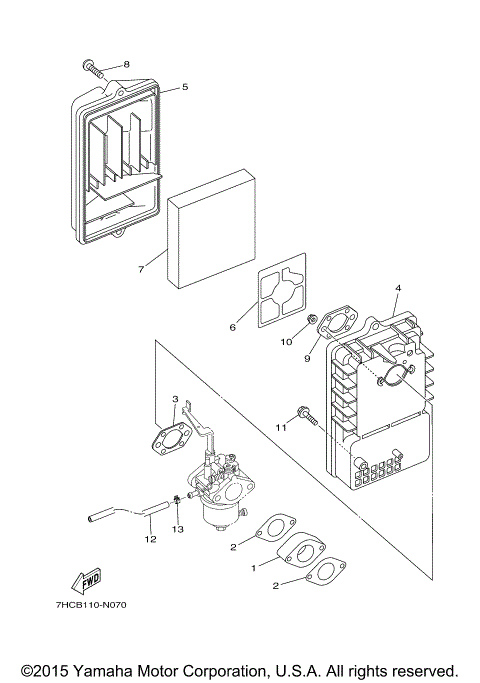 8
5
7
6
4
10
9
3
11
12
13
2
1
2
FWD
7HCB110-N070

©2015 Yamaha Motor Corporation, U.S.A. All rights reserved.