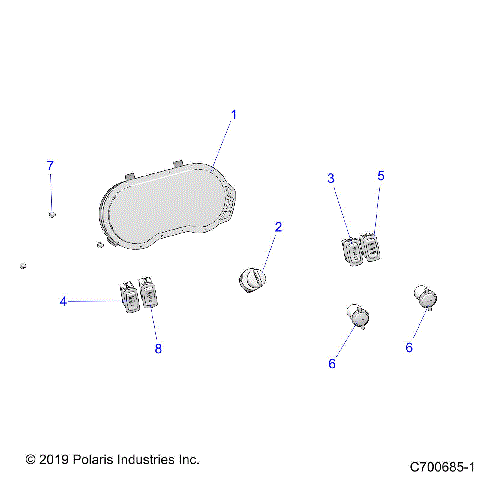 1
7
3
5
2
4
8
6
6
© 2019 Polaris Industries Inc.
C700685-1