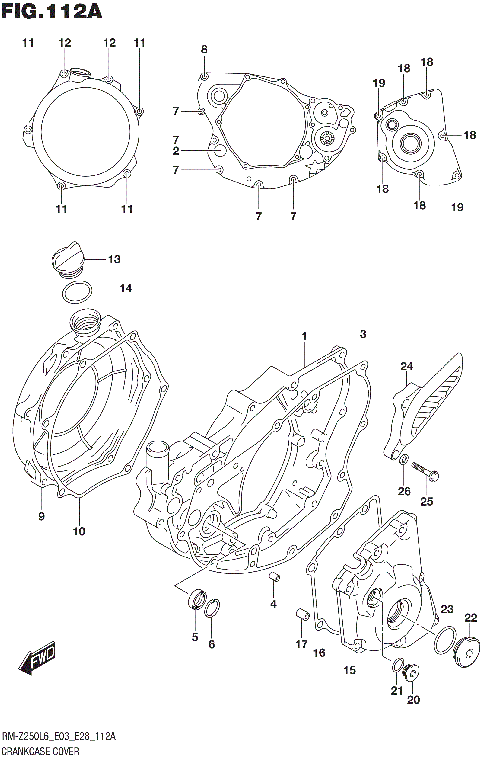 FIG.112A

11 12 12 11

11 11

8

7

7

2

7

7 7

19 18 18

18

18 18 19

13

14

1 3

24

26 25

9

10

4

5 6

17 16

15

23

22

21 20

FWD

RM-Z250L6_E03_E28_112A
CRANKCASE COVER