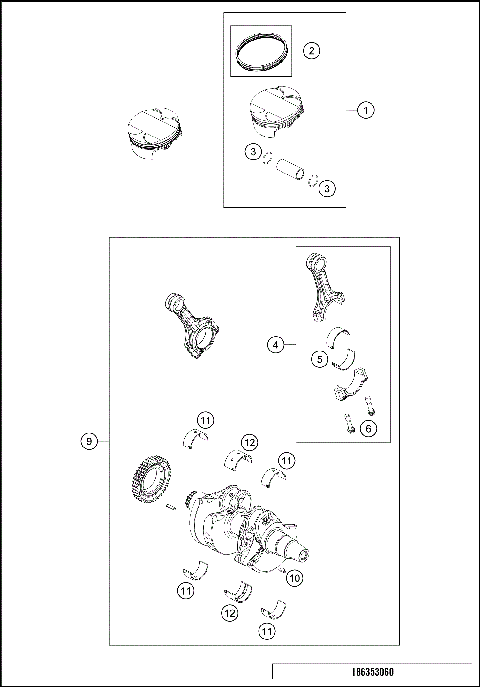 2
1
3
3
4
5
6
9
11
12
11
10
11
12
11
I86353060