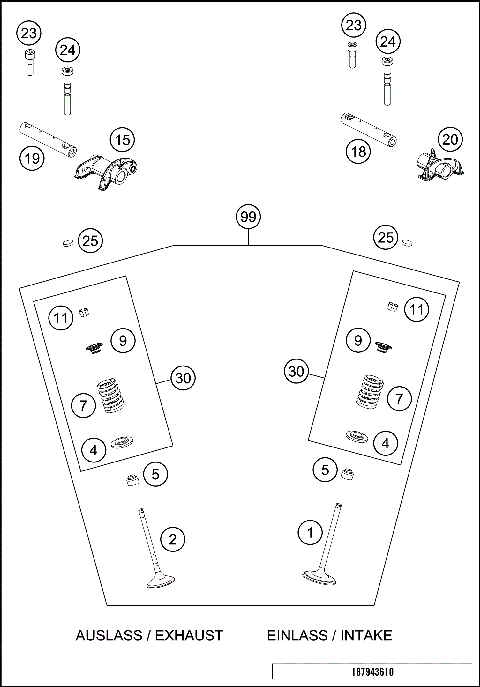 23
24
23
24
19
15
18
20
99
25
25
11
9
30
7
4
5
2
11
9
30
7
4
5
1

AUSLASS / EXHAUST

EINLASS / INTAKE

187943610