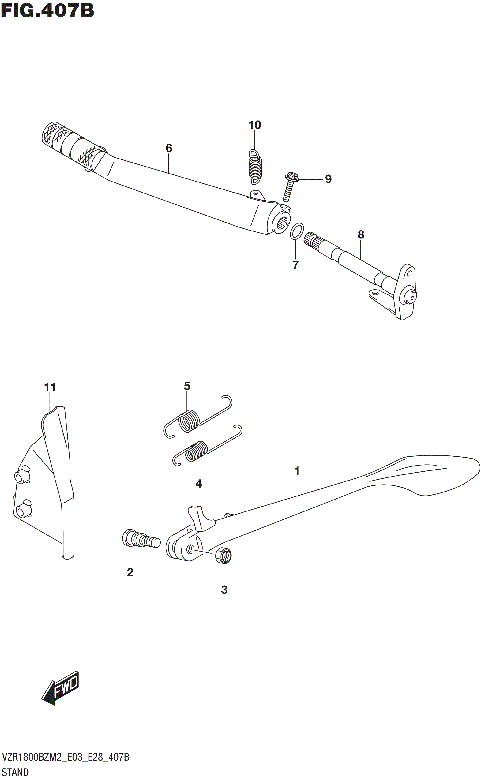 FIG.407B

10
6
9
8
7

11
5
4
1
2
3

FWD

VZR1800BZM2_E03_E28_407B
STAND