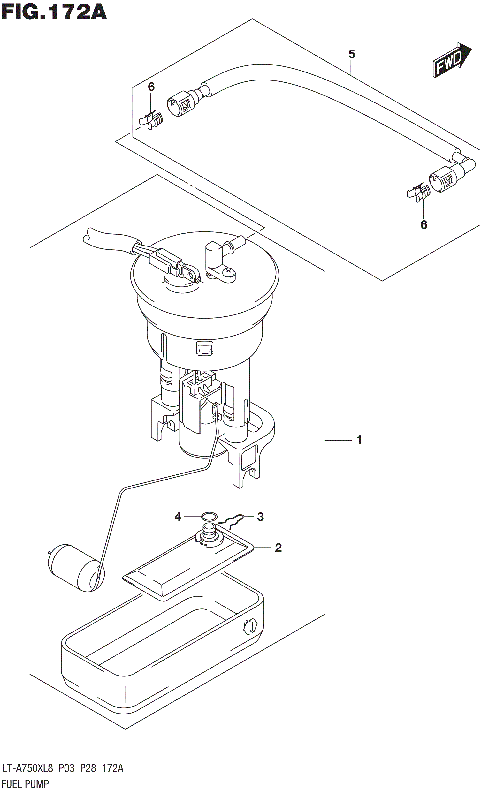 FIG.172A

5

FWD

6

6

1

4

3

2

LT-A750XL8 P03 P28 172A
FUEL PUMP