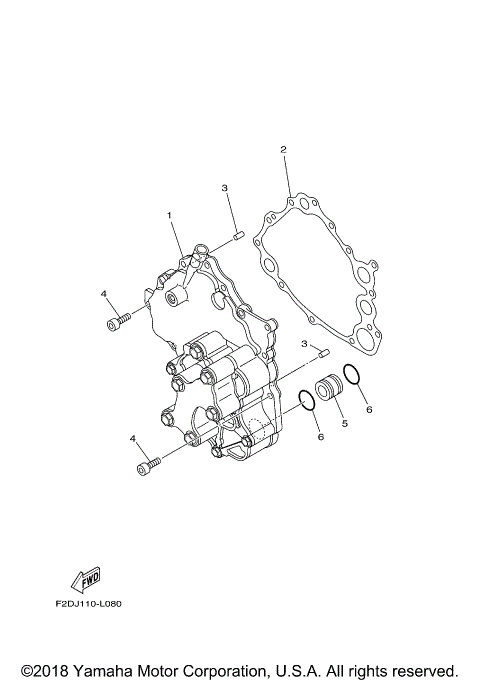 2
3
1
4
3
6
5
6
4
FWD
F2DJ110-L080
©2018 Yamaha Motor Corporation, U.S.A. All rights reserved.