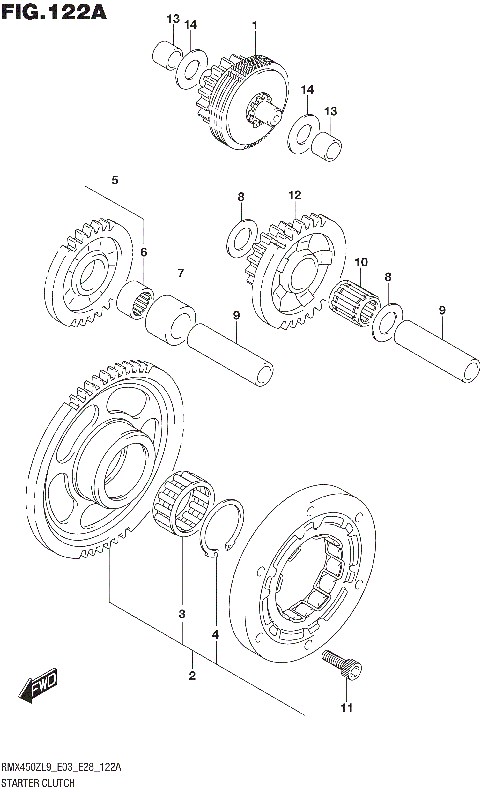 FIG.122A

13
14
1
14
13
5
8
12
6
7
10
8
9
9
3
4
2
11
FWD

RMX450ZL9_E03_E28_122A
STARTER CLUTCH