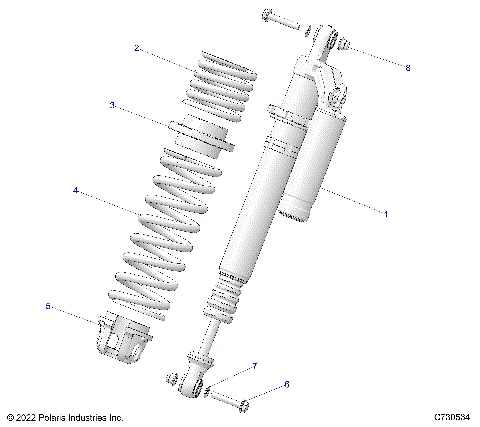 2
8
3
4
1
5
7
6
© 2022 Polaris Industries Inc.
C730534