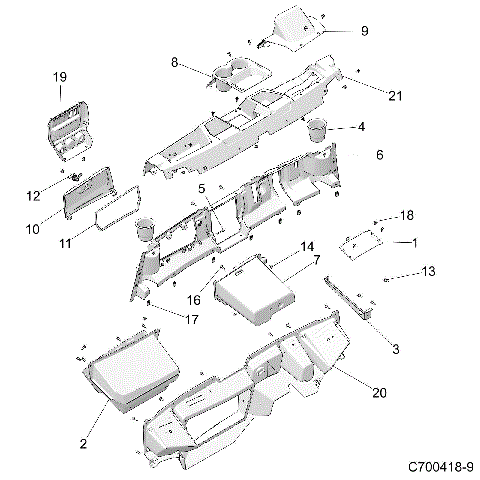 9
8
19
21
4
6
12
5
10
18
11
1
14
7
13
16
17
3
20
2
C700418-9