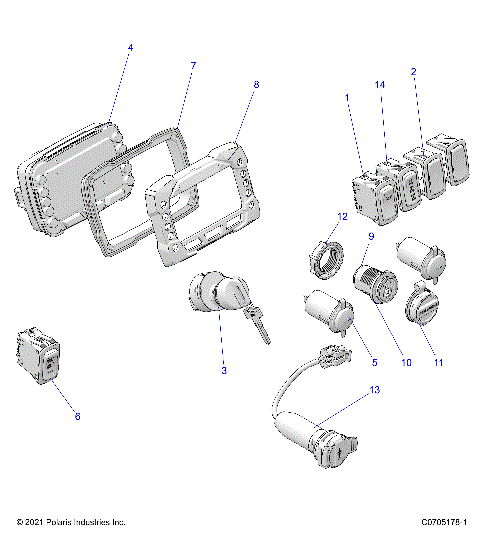 4
7
8
14
2
1
12
9
3
5
10
11
6
13

© 2021 Polaris Industries Inc.
C0705178-1