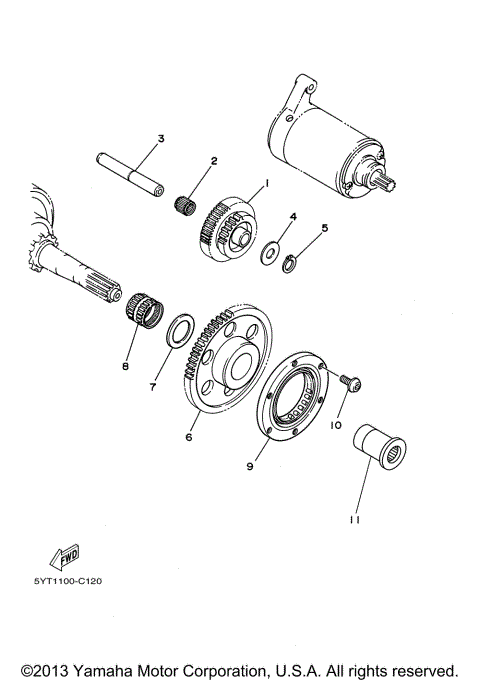 3
2
1
4
5
8
7
6
10
9
11
FWD
5YT1100-C120
©2013 Yamaha Motor Corporation, U.S.A. All rights reserved.