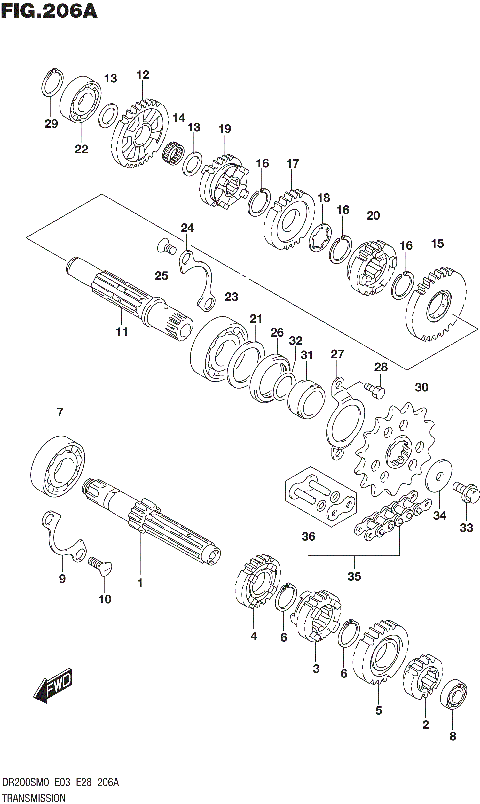 FIG.206A

29 22 13 12 14 13 19 16 17 18 16 20 16 15

24 25 23 11 21 26 32 31 27 28 30

7 9 10 1 36 35 34 33

4 6 3 6 5 2 8

FWD

DR200SM0 E03 E28 206A
TRANSMISSION