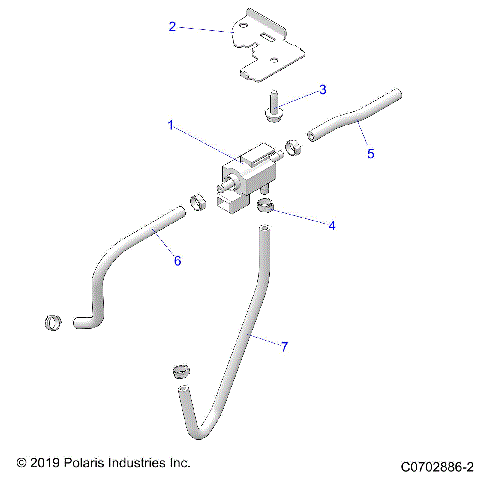 2
3
1
5
4
6
7
© 2019 Polaris Industries Inc.
C0702886-2