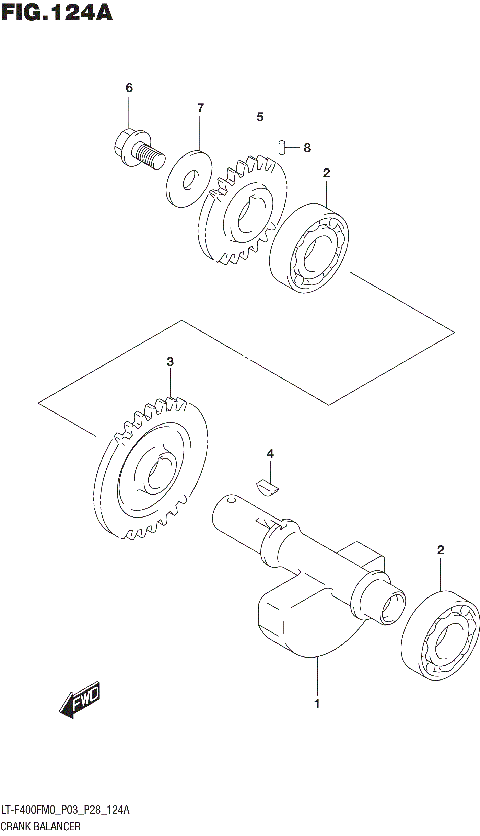 FIG.124A

6
7
5
8
2
3
4
2
1
FWD

LT-F400FM0_P03_P28_124A
CRANK BALANCER