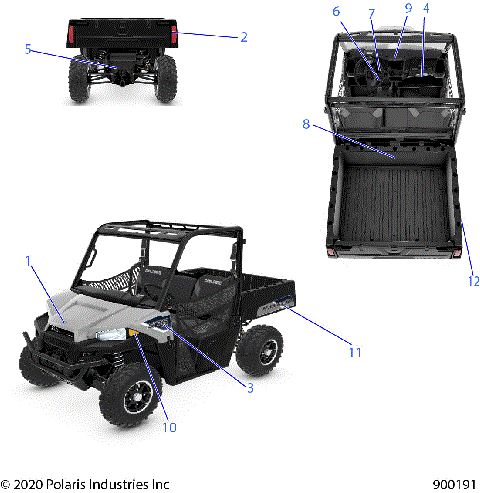 5
2
6 7 9 4
8
12
1
11
3
10
© 2020 Polaris Industries Inc
900191