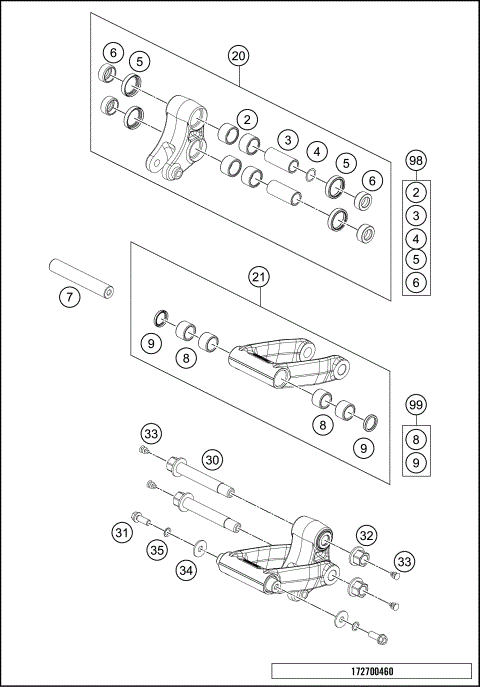 20
6
5
2
3
4
5
6
98
2
3
4
5
6
7
21
9
8
8
9
99
8
9
33
30
31
35
34
32
33
172700460