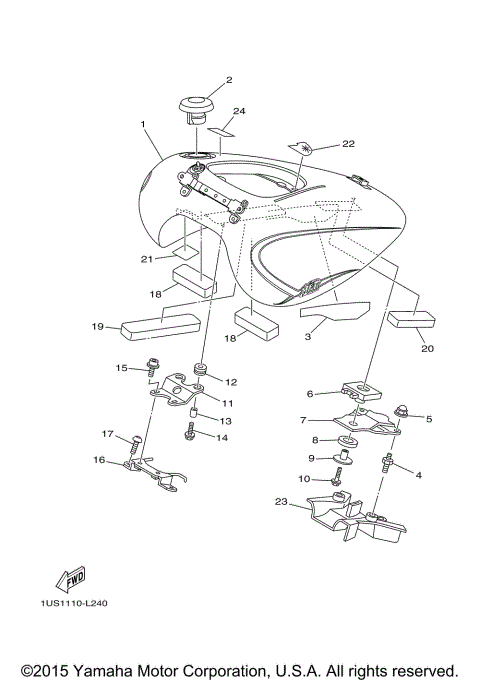 2
24
1
22
21
18
19
18
3
20
15
12
11
13
14
17
16
6
7
5
8
9
10
4
23
FWD
1US1110-L240
©2015 Yamaha Motor Corporation, U.S.A. All rights reserved.