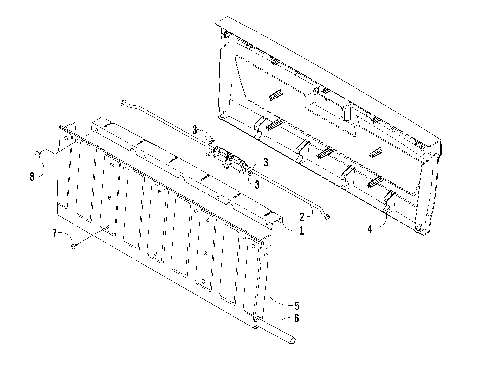 3
3
3
8
2
1
4
7
5
6