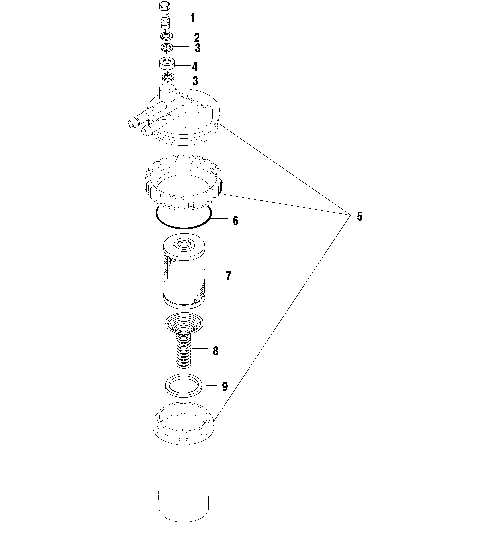 1
2
3
4
3
5
6
7
8
9