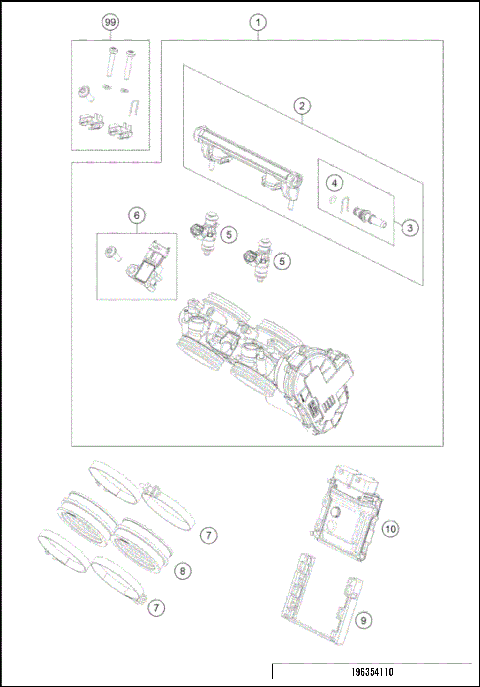 99
1
2
4
3
6
5
5
7
8
7
10
9
196354110