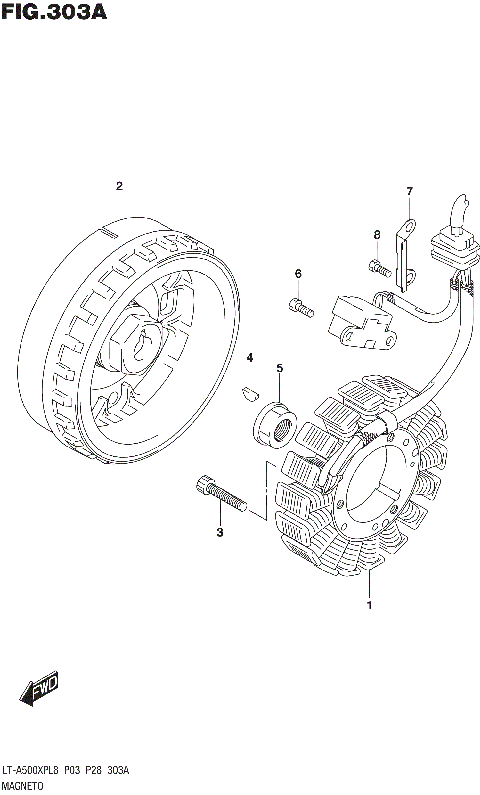 FIG.303A

2

7

8

6

4

5

3

1

FWD

LT-A500XPL8 P03 P28 303A
MAGNETO