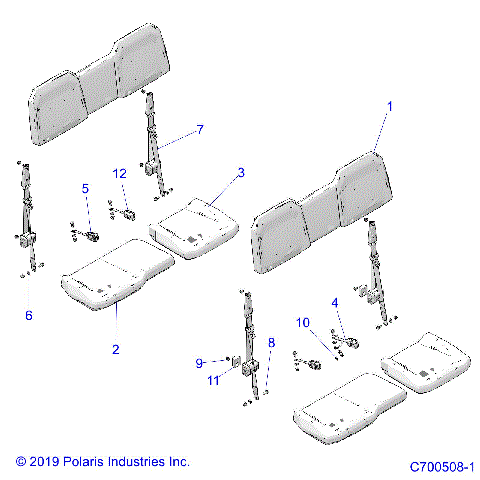 1
7
3
12
5
6
2
4
10
8
9
11
© 2019 Polaris Industries Inc.
C700508-1