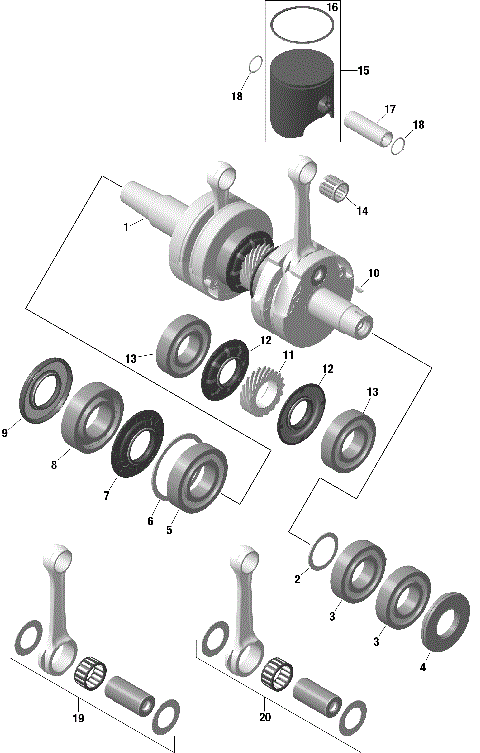 16
15
18
17
18
14
1
10
13
12
11
12
13
9
8
7
6
5
2
3
3
4
19
20