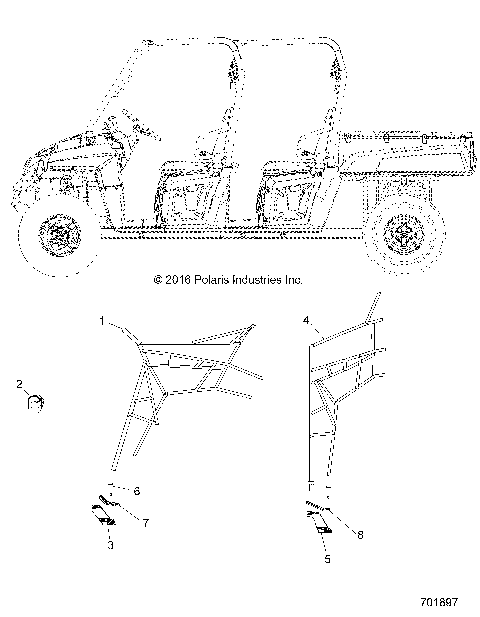 © 2016 Polaris Industries Inc.

1

4

2

6

7

3

8

5

701897