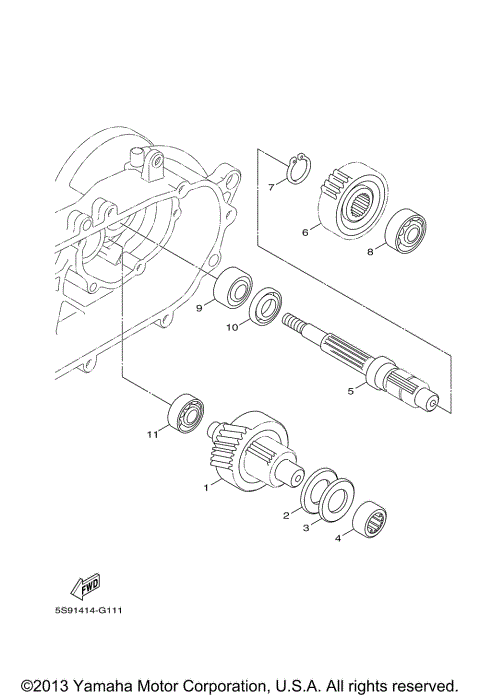 7
6
8
9
10
5
11
1
2
3
4
FWD
5S91414-G111
©2013 Yamaha Motor Corporation, U.S.A. All rights reserved.