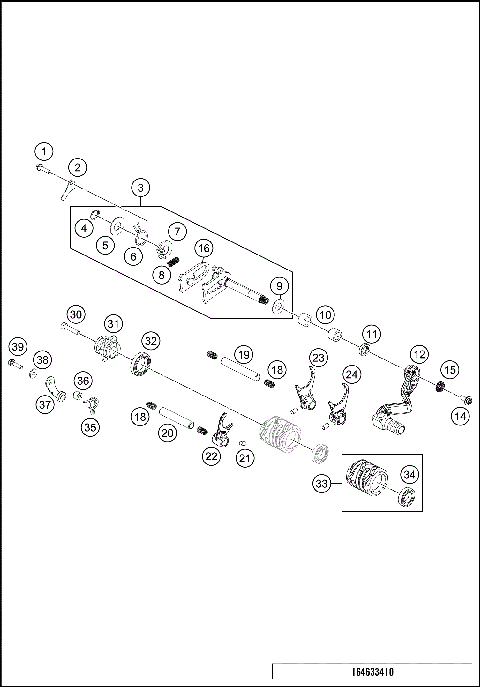 1
2
3
4
5
6
7
8
16
9
10
11
12
15
14
30
31
32
19
18
23
24
39
38
36
37
35
18
20
22
21
33
34
164633410