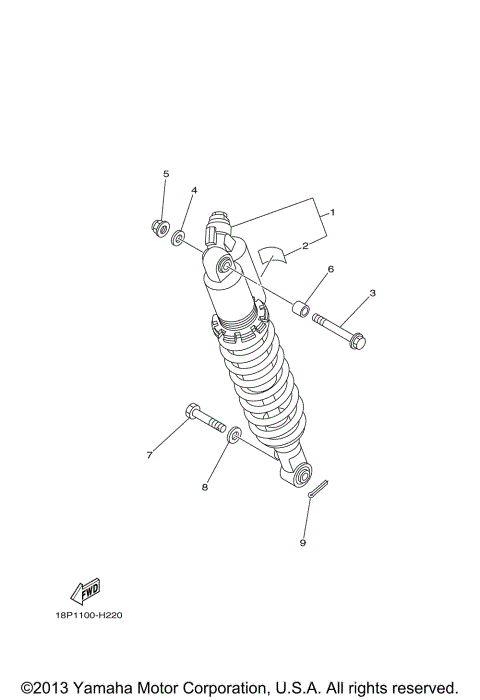 5
4
1
2
6
3
7
8
9
FWD
18P1100-H220
©2013 Yamaha Motor Corporation, U.S.A. All rights reserved.