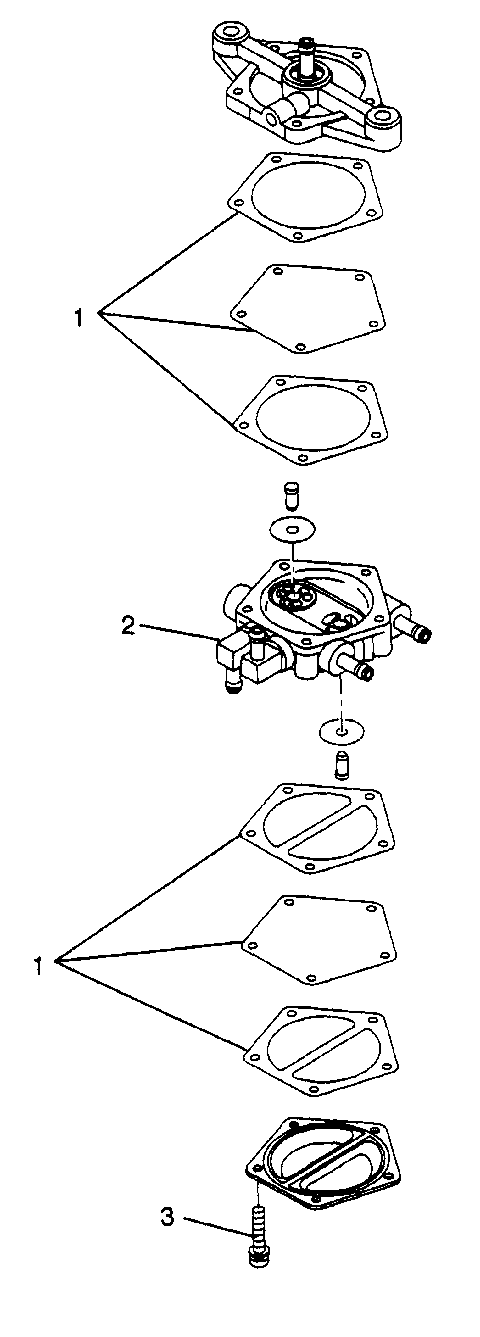 1
2
1
3