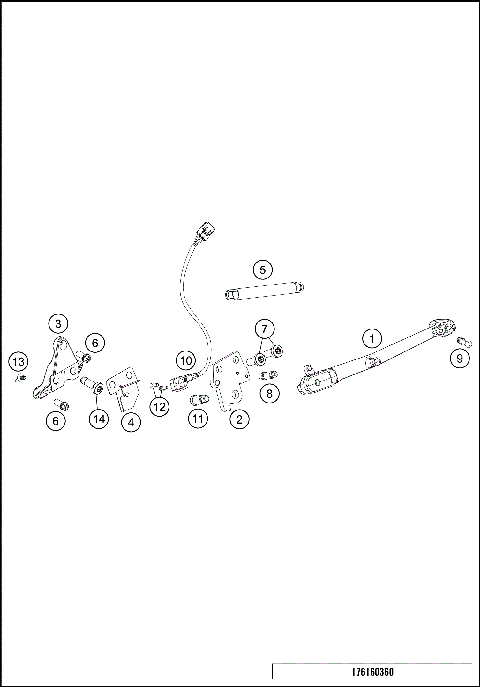 5
3
6
7
1
13
10
9
8
12
6
14
4
11
2

176160360