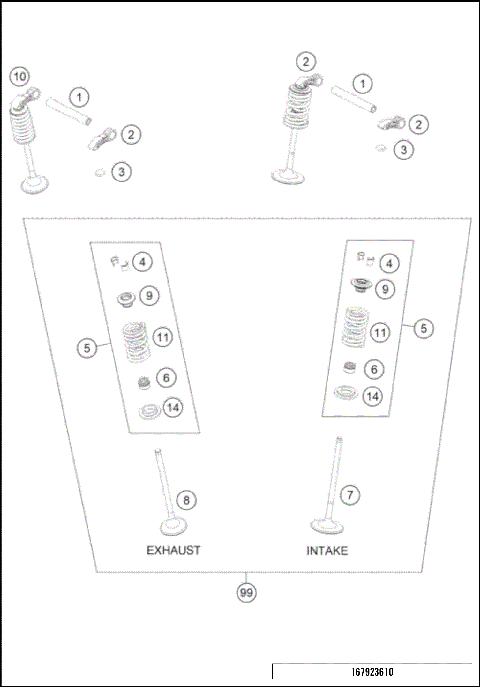 10
1
2
3
2
1
2
3
4
9
5
11
6
14
4
9
11
5
6
14
8
7
EXHAUST
INTAKE
99
167923610