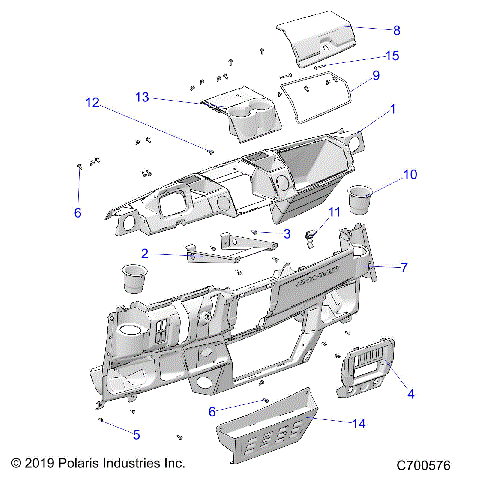 8
15
9
13
12
1
10
6
11
3
2
7
4
6
14
5
© 2019 Polaris Industries Inc.
C700576