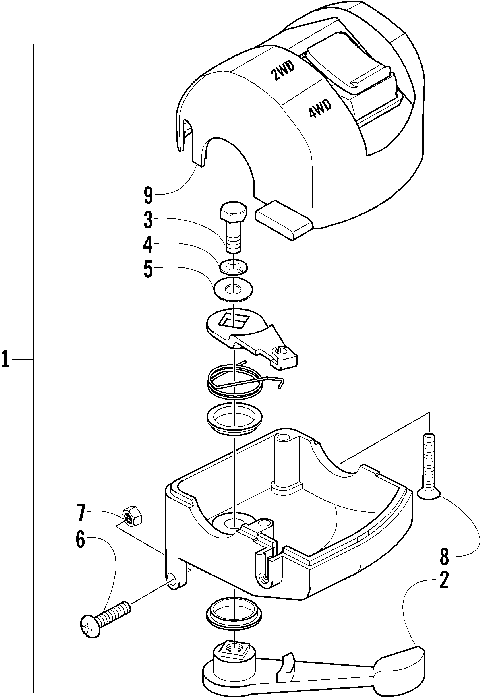 2WD
4WD
9
3
4
5
1
7
6
8
2