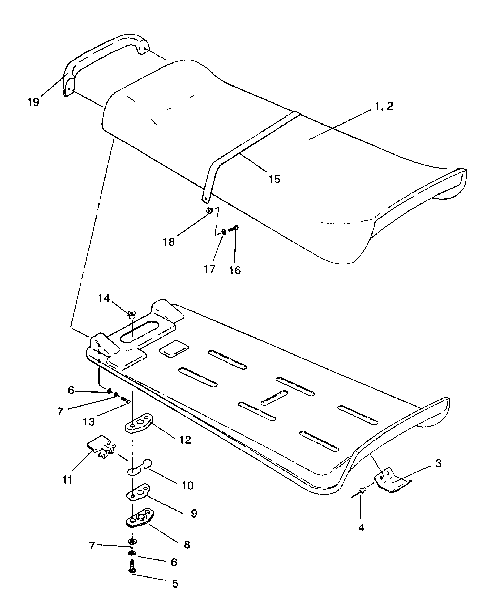 19
1, 2
15
18
17
16
14
6
7
13
12
11
10
9
8
7
6
5
3
4