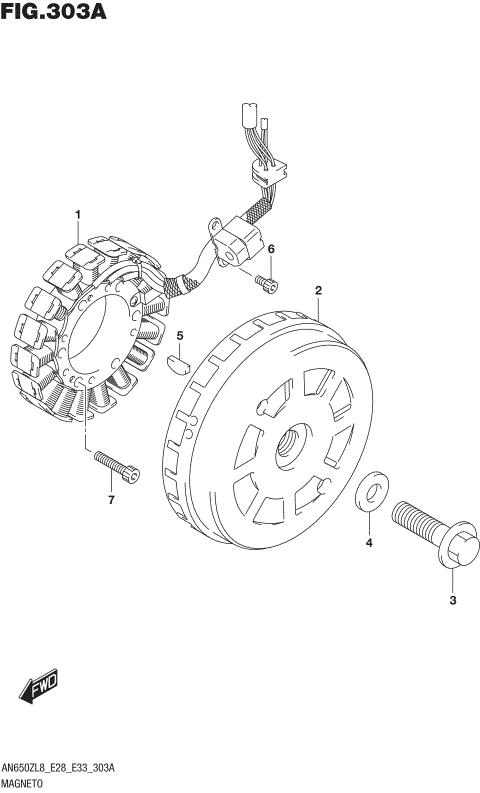 FIG.303A

1

6

2

5

7

4

3

FWD

AN650ZL8_E28_E33_303A
MAGNETO