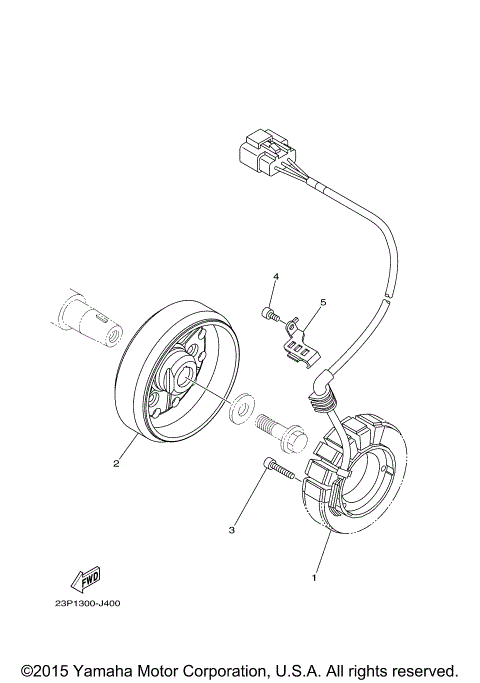 4
5
2
3
1
FWD
23P1300-J400
©2015 Yamaha Motor Corporation, U.S.A. All rights reserved.