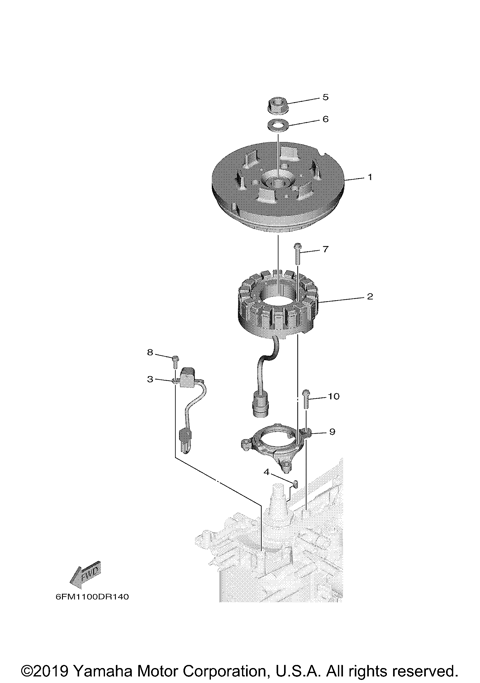 5
6
1
7
2
8
3
10
9
4
FWD
6FM1100DR140

©2019 Yamaha Motor Corporation, U.S.A. All rights reserved.