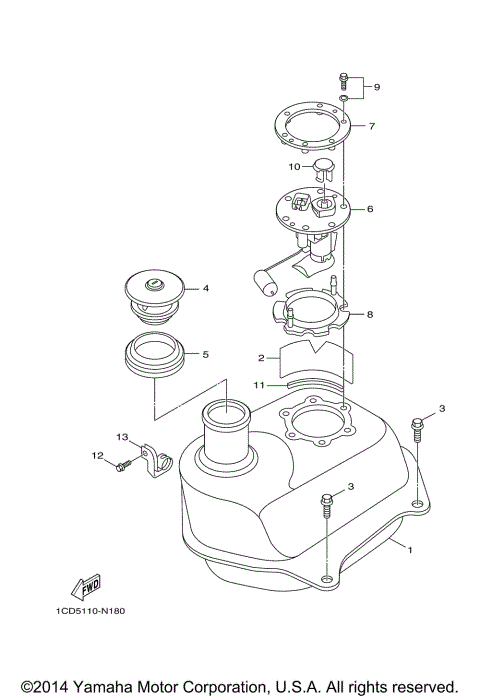 9
7
10
6
4
8
5
2
11
3
13
12
3
1
FWD
1CD5110-N180
©2014 Yamaha Motor Corporation, U.S.A. All rights reserved.