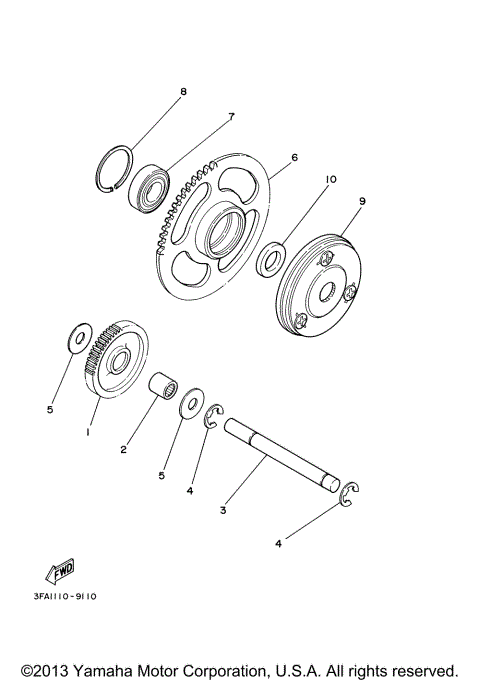 8
7
6
10
9
5
1
2
5
4
3
4
FWD
3FA1110-9110
©2013 Yamaha Motor Corporation, U.S.A. All rights reserved.