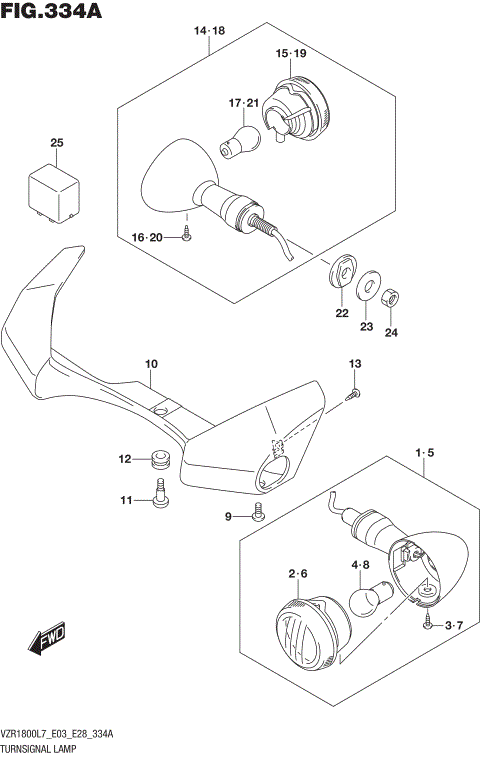 FIG.334A

14·18
15·19
17·21
25
16·20
22
23
24
10
13
12
11
9
1·5
2·6
4·8
3·7
FWD

VZR1800L7_E03_E28_334A
TURNSIGNAL LAMP