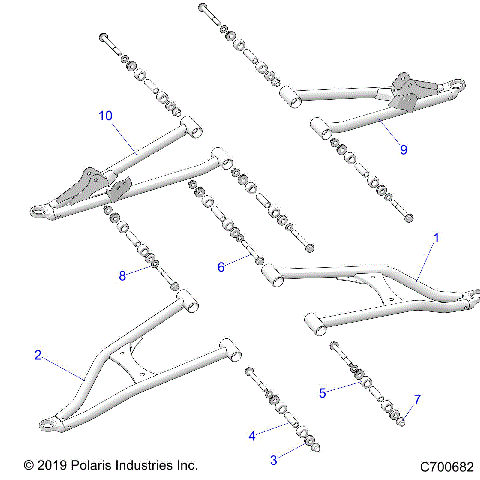 10

9

1

6

8

2

5

7

4

3

© 2019 Polaris Industries Inc.

C700682