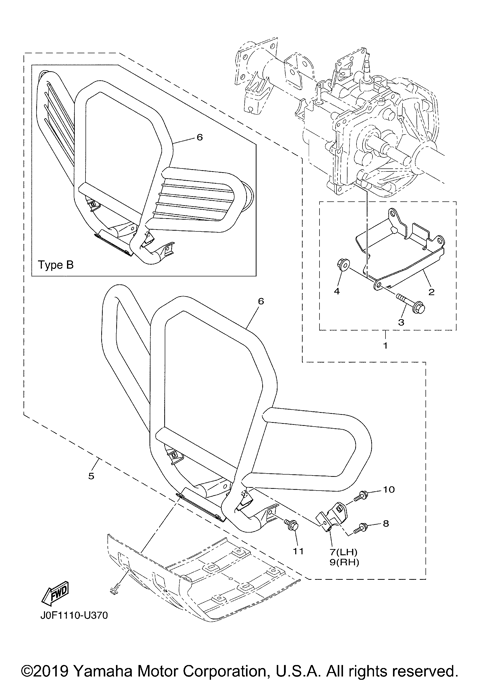 6

Type B

4
2
3
1

6

5

10
8
11
7(LH)
9(RH)

FWD

J0F1110-U370

©2019 Yamaha Motor Corporation, U.S.A. All rights reserved.