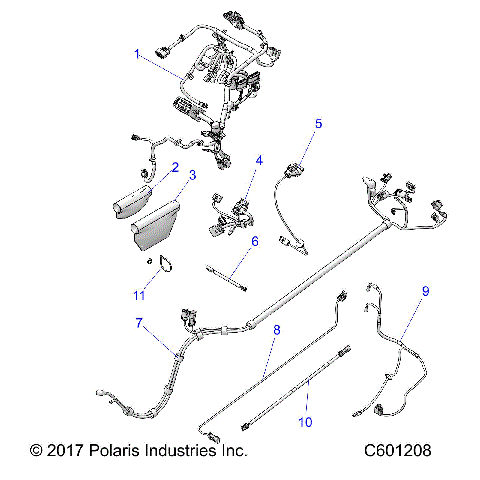 1
5
2
3
4
6
11
7
8
9
10
© 2017 Polaris Industries Inc.
C601208