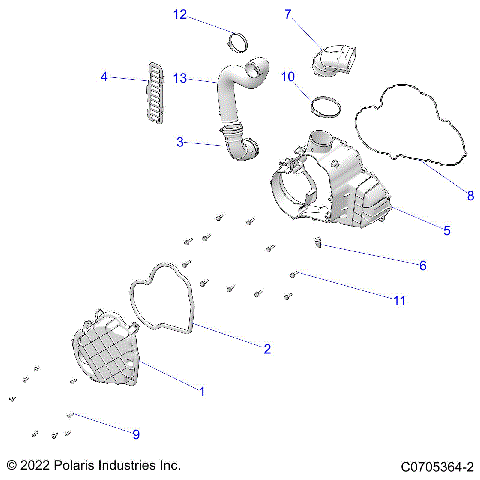 12
7
4
13
10
3
8
5
6
11
2
1
9
© 2022 Polaris Industries Inc.
C0705364-2