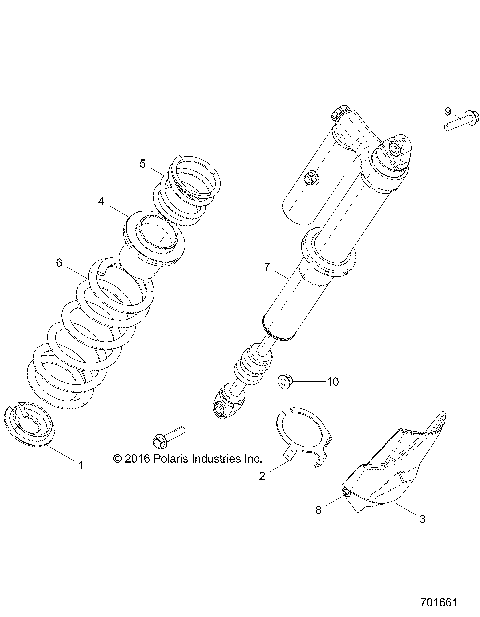 9
5
4
6
7
10
1
© 2016 Polaris Industries Inc.
2
8
3
701661