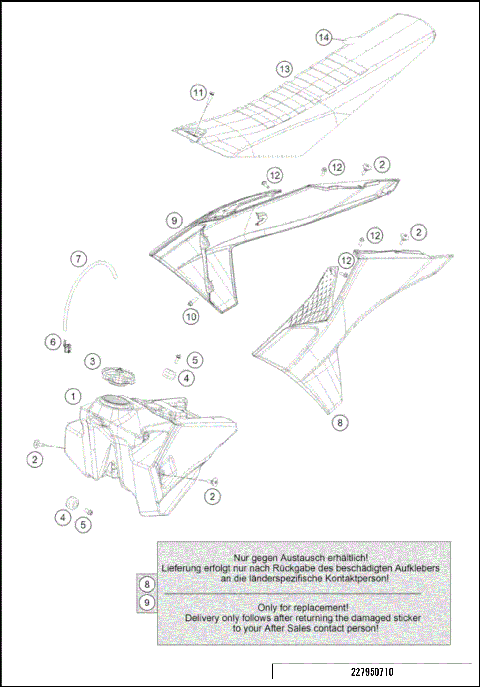 14
13
11
12
12
2
9
12
2
12
7
10
6
3
5
4
1
8
2
2
4
5

8
9

Nur gegen Austausch erhältlich!
Lieferung erfolgt nur nach Rückgabe des beschädigten Aufklebers an die länderspezifische Kontaktperson!

Only for replacement!
Delivery only follows after returning the damaged sticker to your After Sales contact person!

227950710