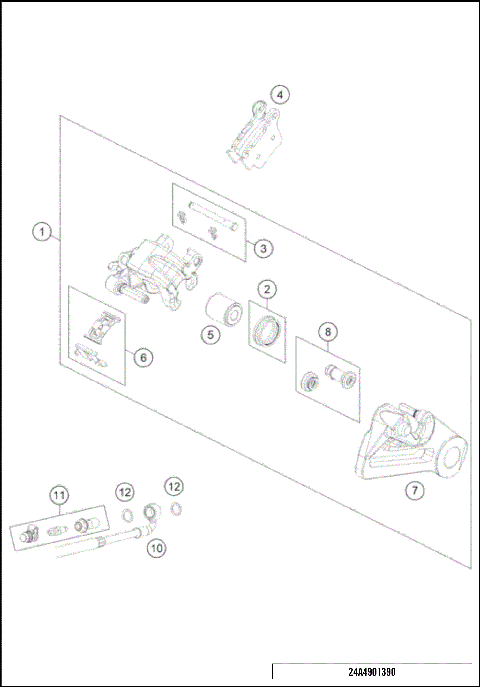 4

1

3

2

5

8

6

7

11

12

12

10

24A4901390