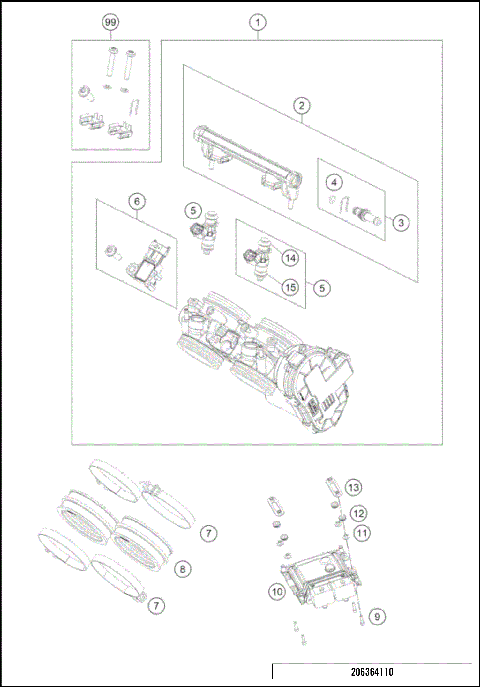 99
1
2
4
3
6
5
14
15
5
7
8
7
13
12
11
10
9
206364110