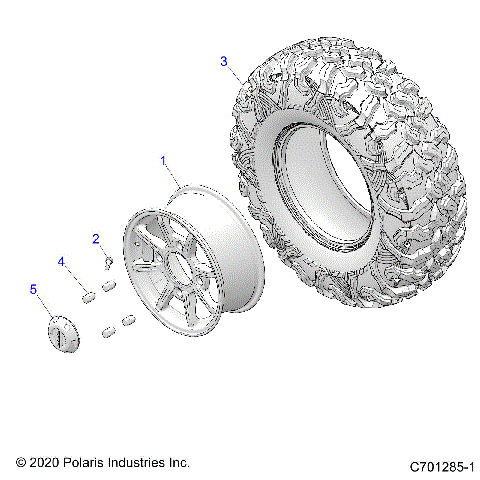 3

1

2

4

5

© 2020 Polaris Industries Inc.

C701285-1